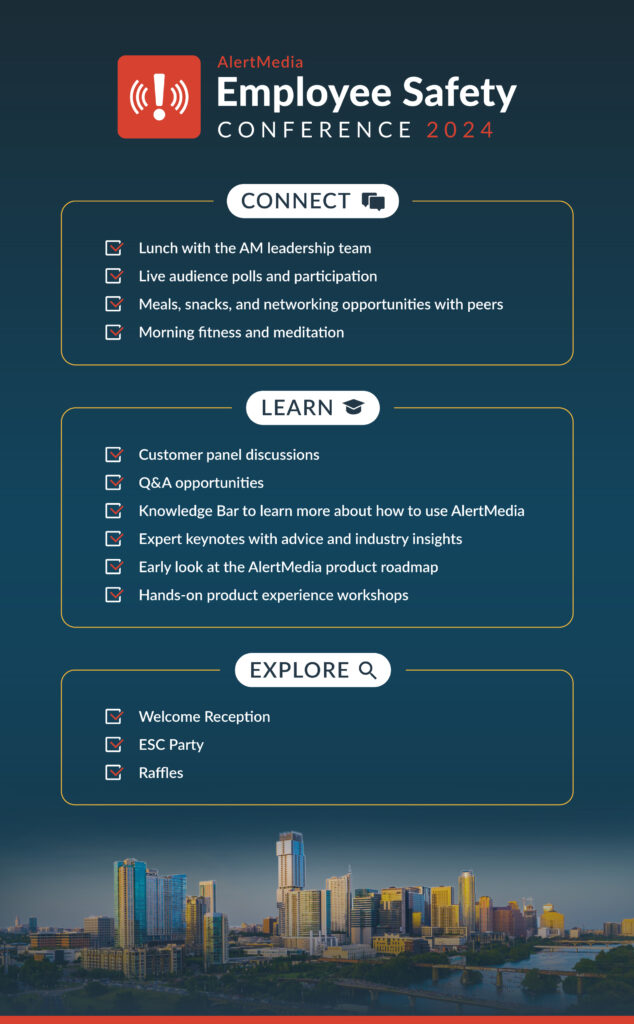 AlertMedia
Employee Safety
CONFERENCE 2024

CONNECT

Lunch with the AM leadership team
Live audience polls and participation
Meals, snacks, and networking opportunities with peers
Morning fitness and meditation

LEARN

Customer panel discussions
Q&A opportunities
Knowledge Bar to learn more about how to use AlertMedia
Expert keynotes with advice and industry insights
Early look at the AlertMedia product roadmap
Hands-on product experience workshops

EXPLORE

Welcome Reception
ESC Party
Raffles