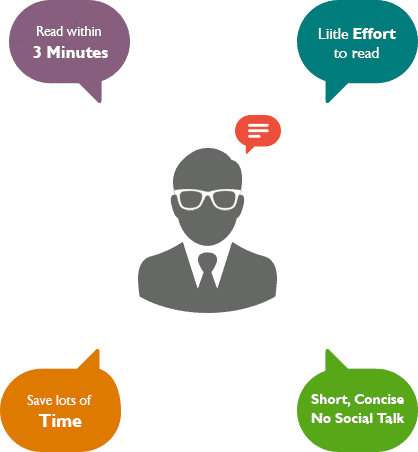 Read within
3 Minutes

Liitle Effort
to read

Save lots of
Time

Short, Concise
No Social Talk